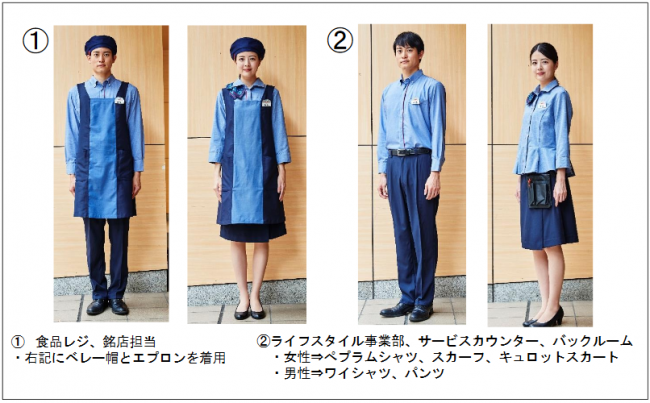 ①

②

① 食品レジ、銘店担当
・右記にベレー帽とエプロンを着用

②ライフスタイル事業部、サービスカウンター、バックルーム
・女性⇒ペプラムシャツ、スカーフ、キュロットスカート
・男性⇒ワイシャツ、パンツ