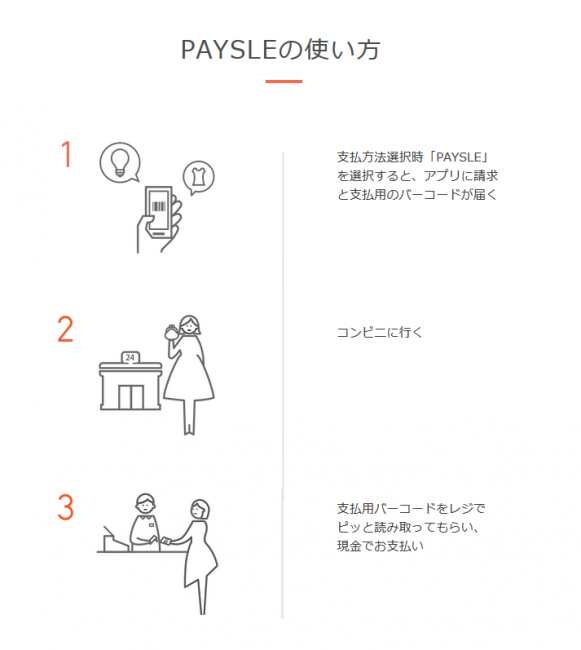 PAYSLEの使い方

1

支払方法選択時「PAYSLE」を選択すると、アプリに請求と支払用のバーコードが届く

2

24

コンビニに行く

3

支払用バーコードをレジでピッと読み取ってもらい、現金でお支払い